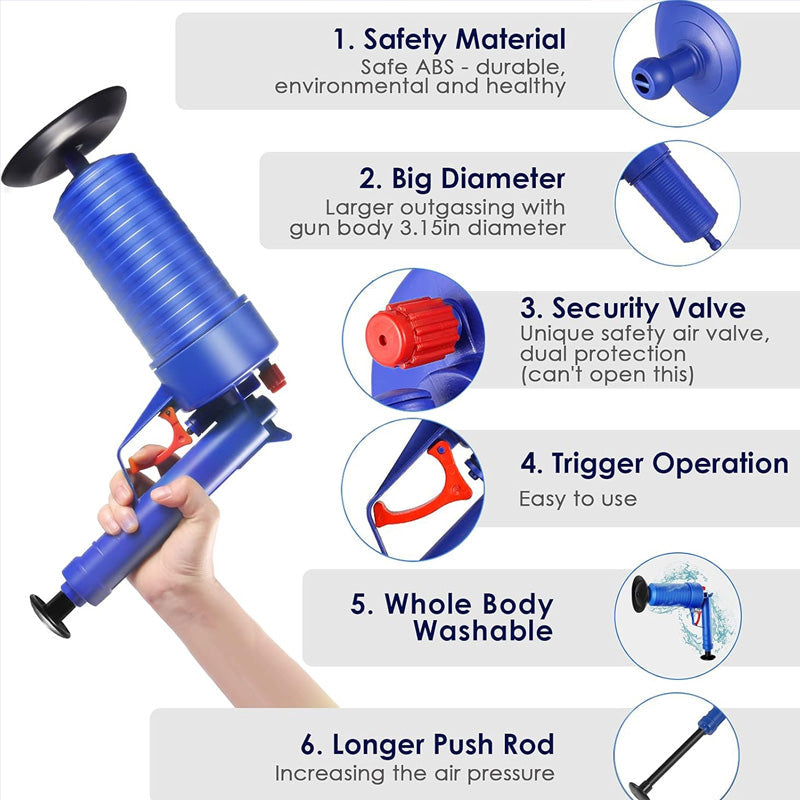 1. Safety Material
Safe ABS - durable, environmental and healthy

2. Big Diameter
Larger outgassing with gun body 3.15in diameter

3. Security Valve
Unique safety air valve, dual protection (can't open this)

4. Trigger Operation
Easy to use

5. Whole Body Washable

6. Longer Push Rod
Increasing the air pressure