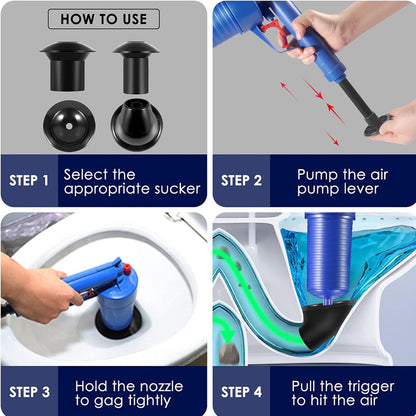 HOW TO USE

STEP 1 Select the appropriate sucker

STEP 2 Pump the air pump lever

STEP 3 Hold the nozzle to gag tightly

STEP 4 Pull the trigger to hit the air