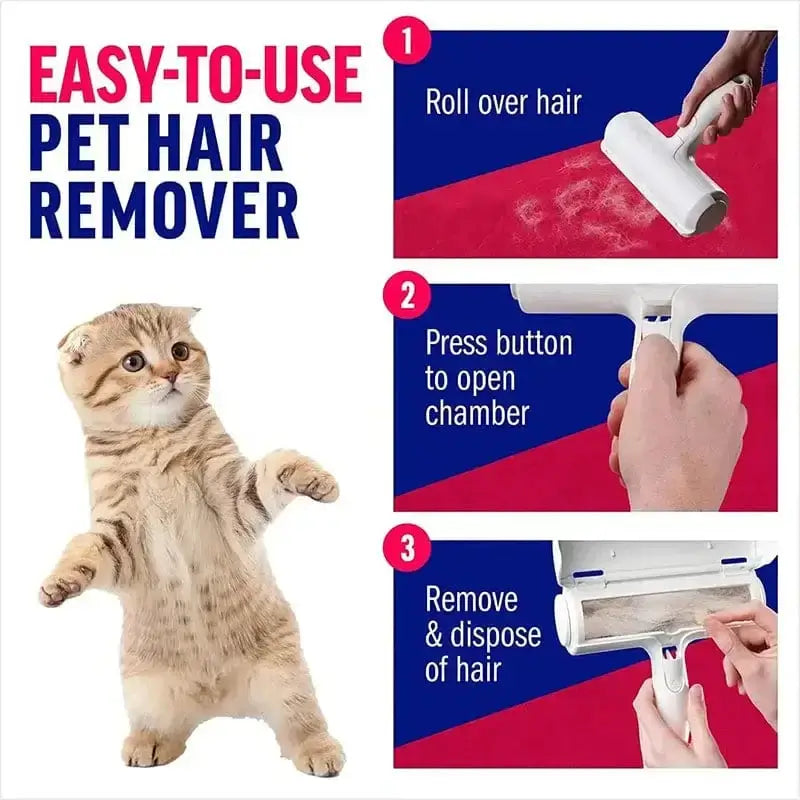 EASY-TO-USE PET HAIR REMOVER

1
Roll over hair

2
Press button to open chamber

3
Remove & dispose of hair