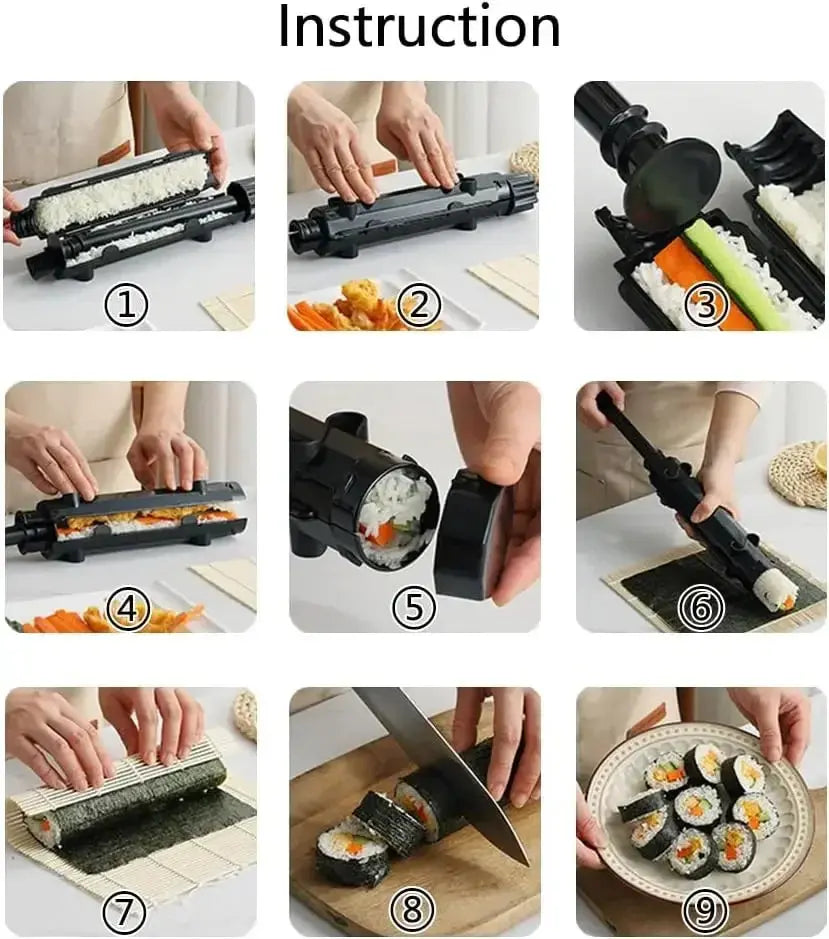 Instruction

①

②

③

④

⑤

⑥

⑦

⑧

⑨