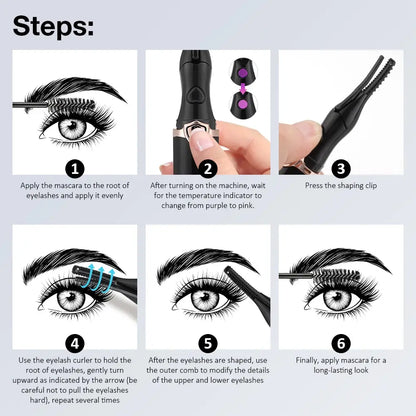 Steps:

1
Apply the mascara to the root of eyelashes and apply it evenly

2
After turning on the machine, wait for the temperature indicator to change from purple to pink.

3
Press the shaping clip

4
Use the eyelash curler to hold the root of eyelashes, gently turn upward as indicated by the arrow (be careful not to pull the eyelashes hard), repeat several times

5
After the eyelashes are shaped, use the outer comb to modify the details of the upper and lower eyelashes

6
Finally, apply mascara for a long-lasting look