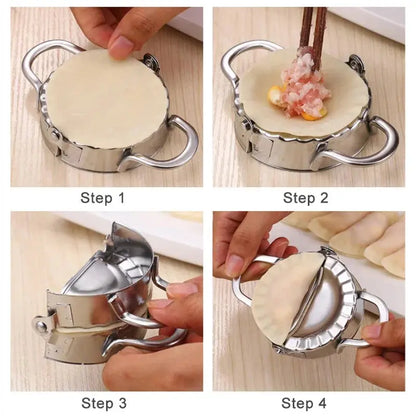 Step 1

Step 2

Step 3

Step 4