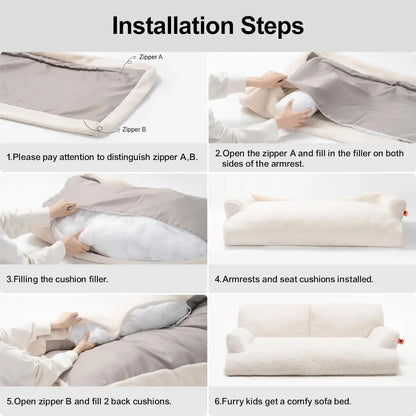 Installation Steps

Zipper A

Zipper B

1.Please pay attention to distinguish zipper A,B.

2.Open the zipper A and fill in the filler on both sides of the armrest.

3.Filling the cushion filler.

4.Armrests and seat cushions installed.

5.Open zipper B and fill 2 back cushions.

6.Furry kids get a comfy sofa bed.