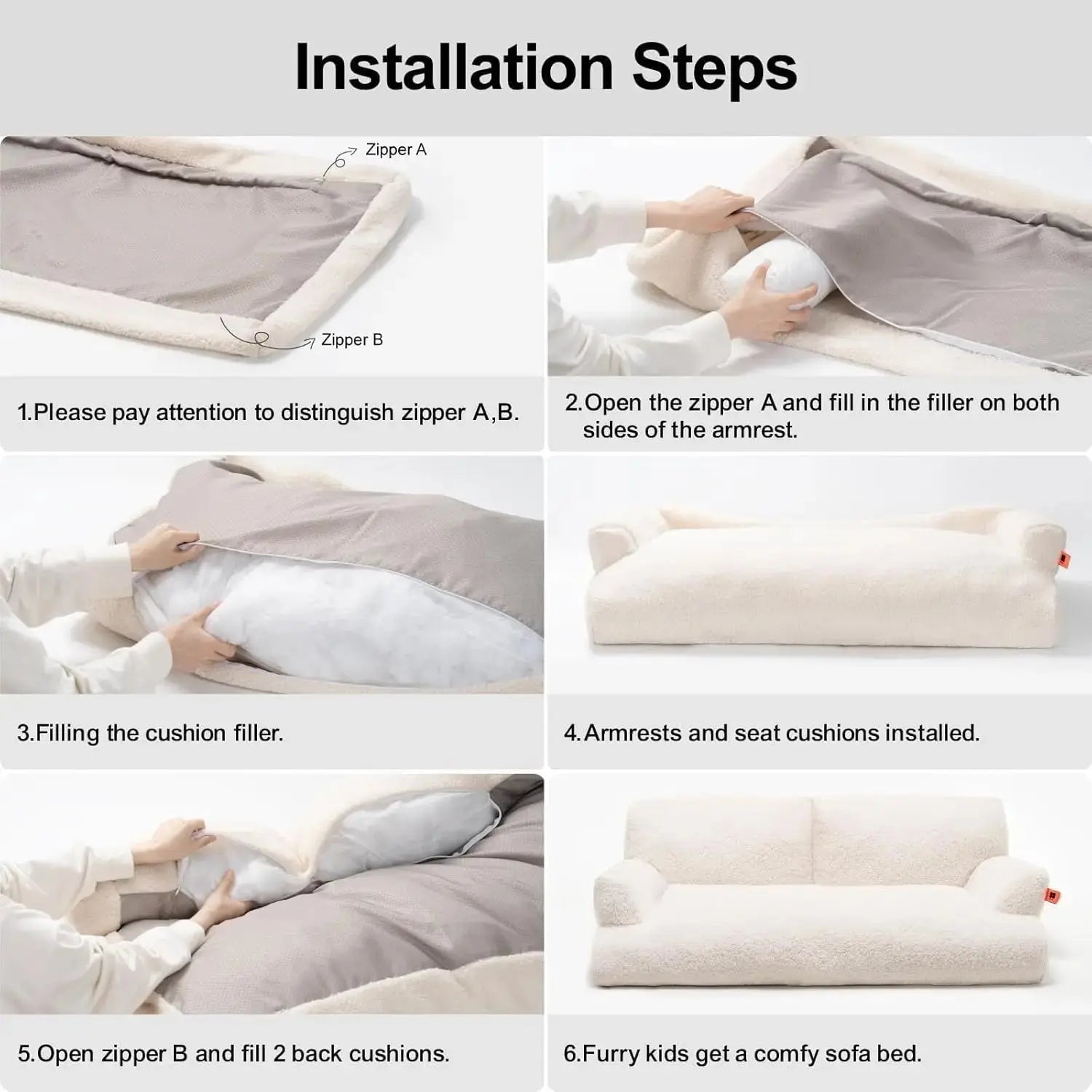 Installation Steps

Zipper A

Zipper B

1.Please pay attention to distinguish zipper A,B.

2.Open the zipper A and fill in the filler on both sides of the armrest.

3.Filling the cushion filler.

4.Armrests and seat cushions installed.

5.Open zipper B and fill 2 back cushions.

6.Furry kids get a comfy sofa bed.