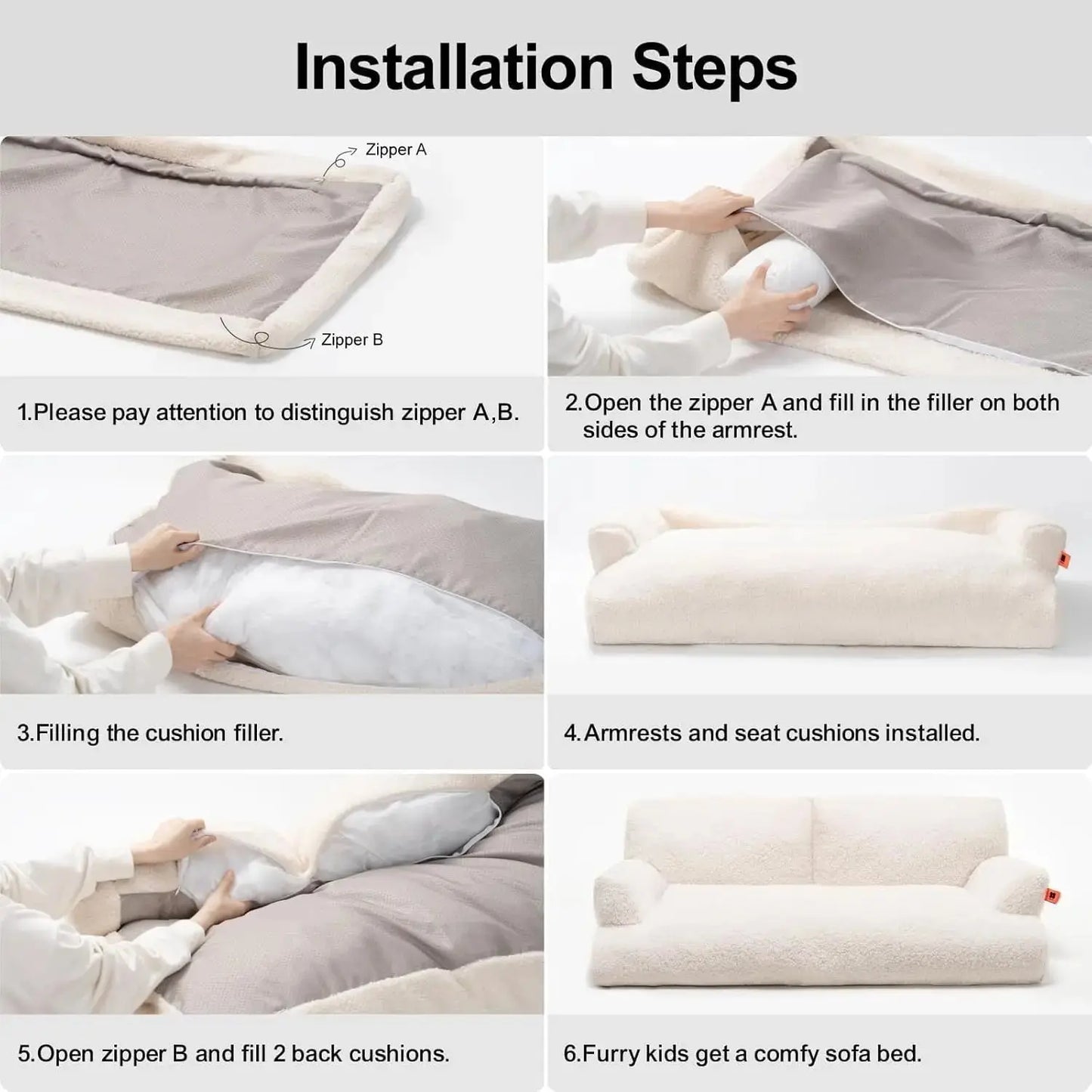 Installation Steps

Zipper A

Zipper B

1.Please pay attention to distinguish zipper A,B.

2.Open the zipper A and fill in the filler on both sides of the armrest.

3.Filling the cushion filler.

4.Armrests and seat cushions installed.

5.Open zipper B and fill 2 back cushions.

6.Furry kids get a comfy sofa bed.