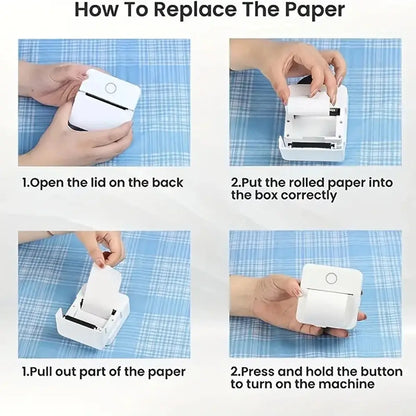 How To Replace The Paper

1.Open the lid on the back

2.Put the rolled paper into the box correctly

1.Pull out part of the paper

2.Press and hold the button to turn on the machine