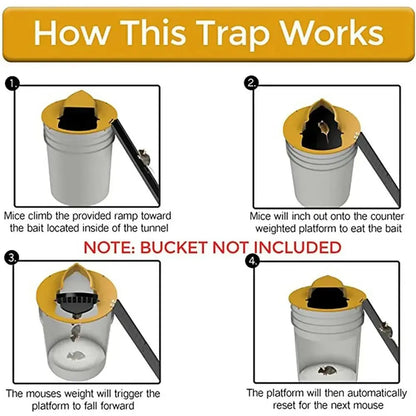 How This Trap Works

1.

Mice climb the provided ramp toward the bait located inside of the tunnel

2.

Mice will inch out onto the counter weighted platform to eat the bait

NOTE: BUCKET NOT INCLUDED

3.

The mouses weight will trigger the platform to fall forward

4.

The platform will then automatically reset for the next mouse