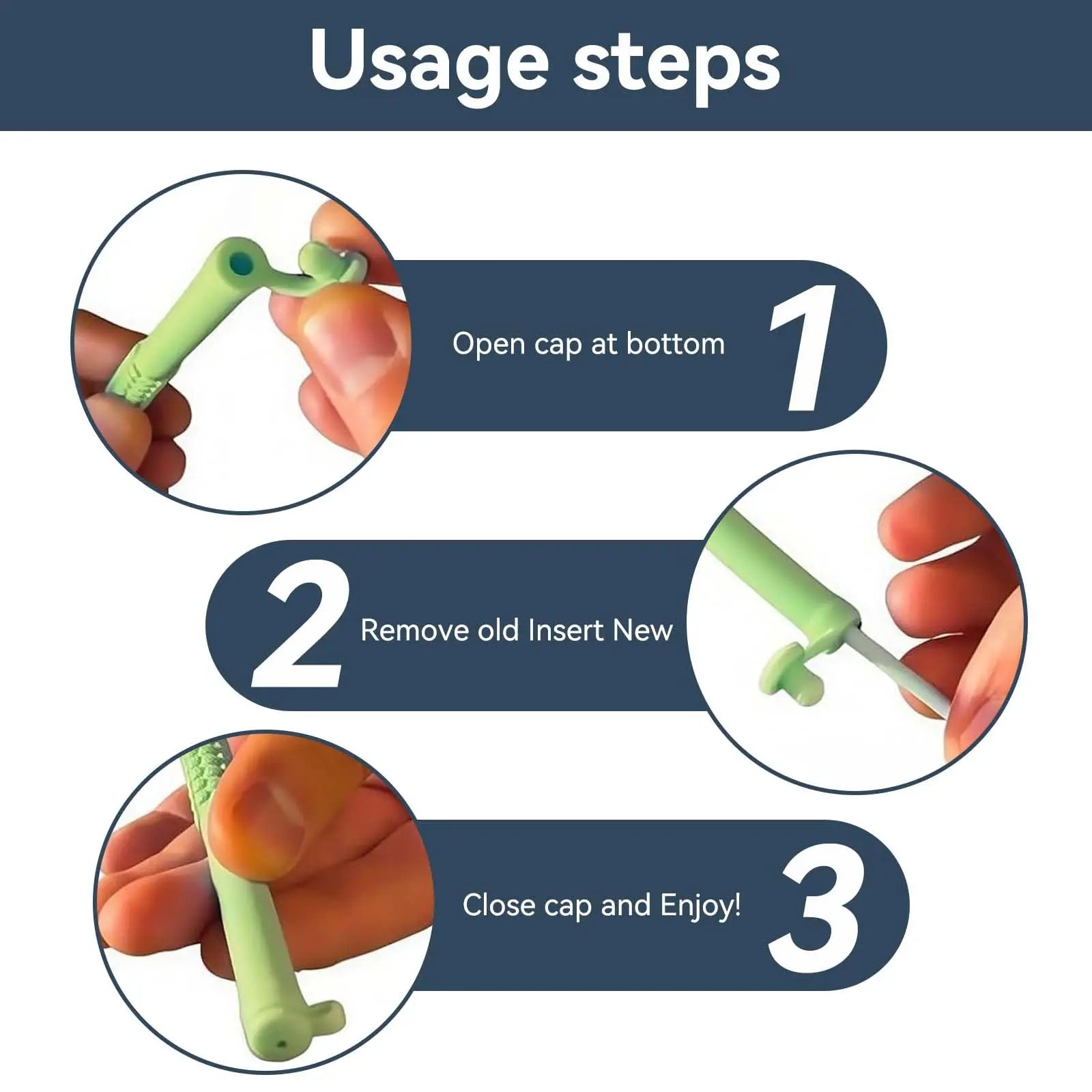 Usage steps

Open cap at bottom 1

2 Remove old Insert New

Close cap and Enjoy! 3