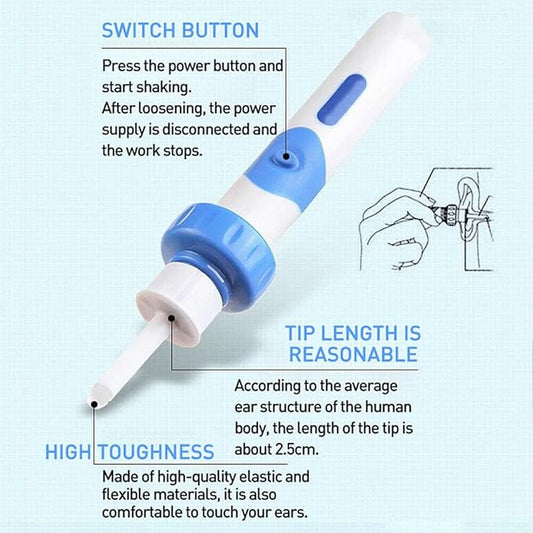 SWITCH BUTTON

Press the power button and start shaking.
After loosening, the power supply is disconnected and the work stops.

TIP LENGTH IS REASONABLE

According to the average ear structure of the human body, the length of the tip is about 2.5cm.

HIGH TOUGHNESS

Made of high-quality elastic and flexible materials, it is also comfortable to touch your ears.