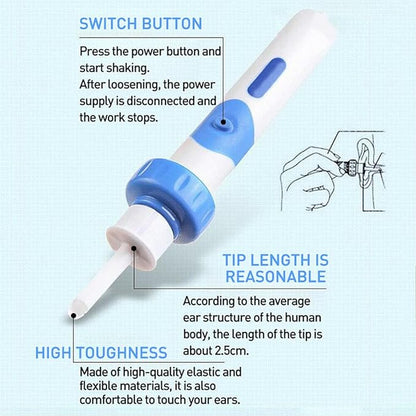 SWITCH BUTTON

Press the power button and start shaking.
After loosening, the power supply is disconnected and the work stops.

TIP LENGTH IS REASONABLE

According to the average ear structure of the human body, the length of the tip is about 2.5cm.

HIGH TOUGHNESS

Made of high-quality elastic and flexible materials, it is also comfortable to touch your ears.