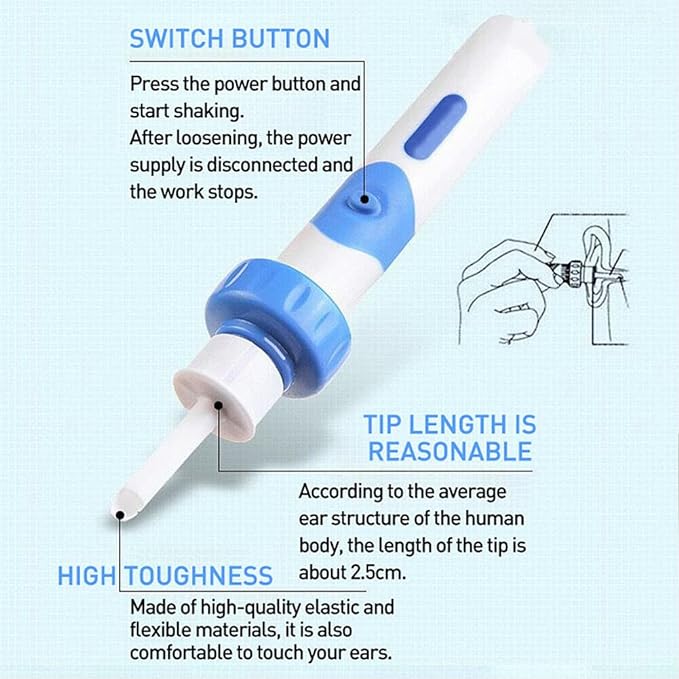 SWITCH BUTTON

Press the power button and start shaking.
After loosening, the power supply is disconnected and the work stops.

TIP LENGTH IS REASONABLE

According to the average ear structure of the human body, the length of the tip is about 2.5cm.

HIGH TOUGHNESS

Made of high-quality elastic and flexible materials, it is also comfortable to touch your ears.