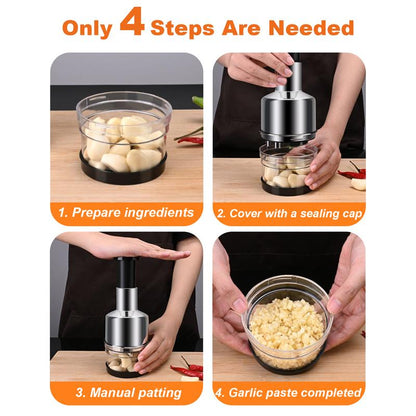 Only 4 Steps Are Needed

1. Prepare ingredients

2. Cover with a sealing cap

3. Manual patting

4. Garlic paste completed