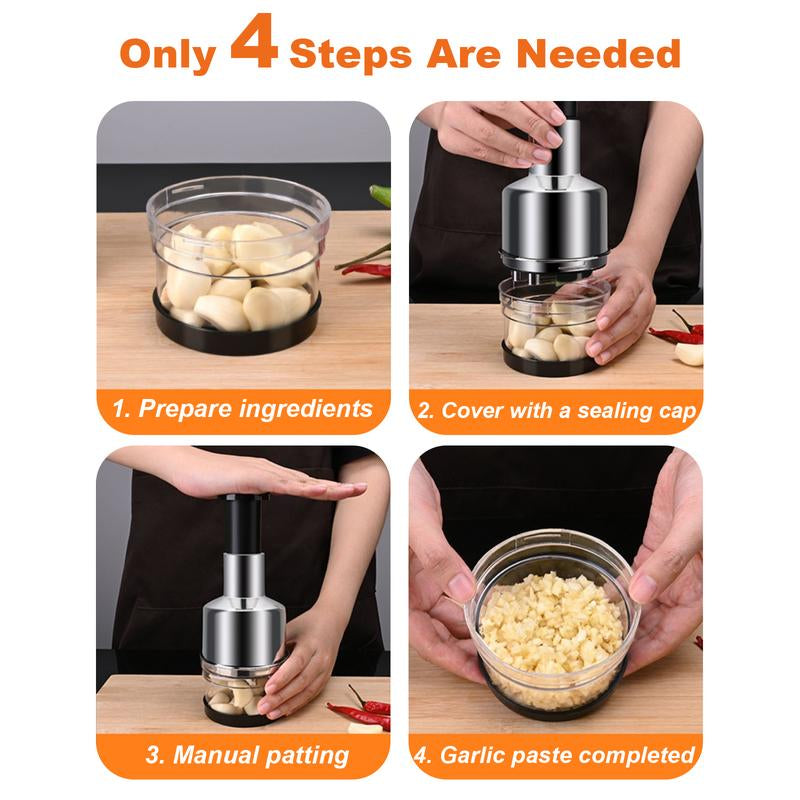 Only 4 Steps Are Needed

1. Prepare ingredients

2. Cover with a sealing cap

3. Manual patting

4. Garlic paste completed