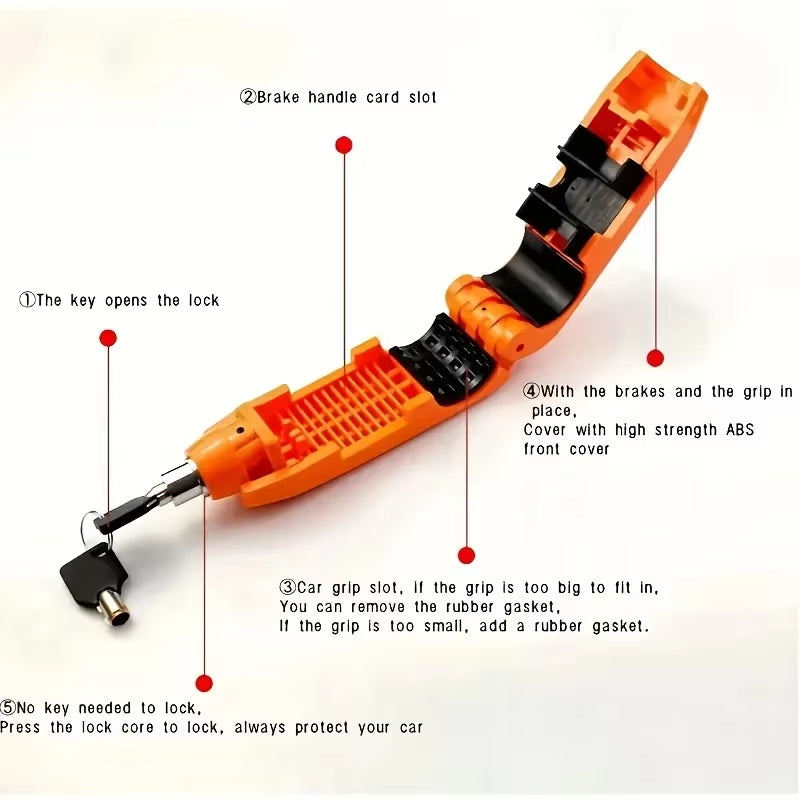 ②Brake handle card slot

①The key opens the lock

④With the brakes and the grip in place,
Cover with high strength ABS front cover

③Car grip slot, if the grip is too big to fit in,
You can remove the rubber gasket,
If the grip is too small, add a rubber gasket.

⑤No key needed to lock,
Press the lock core to lock, always protect your car