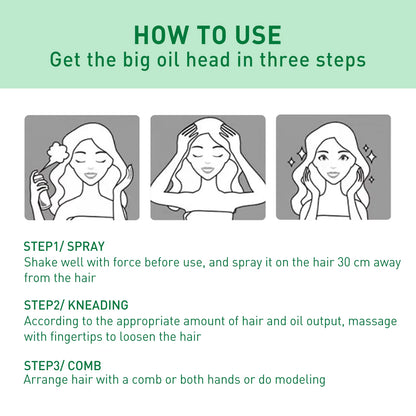 HOW TO USE
Get the big oil head in three steps

STEP1/ SPRAY
Shake well with force before use, and spray it on the hair 30 cm away from the hair

STEP2/ KNEADING
According to the appropriate amount of hair and oil output, massage with fingertips to loosen the hair

STEP3/ COMB
Arrange hair with a comb or both hands or do modeling