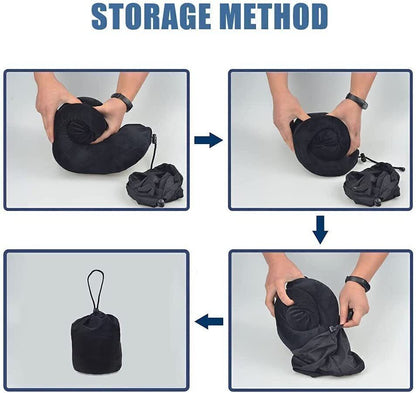 STORAGE METHOD