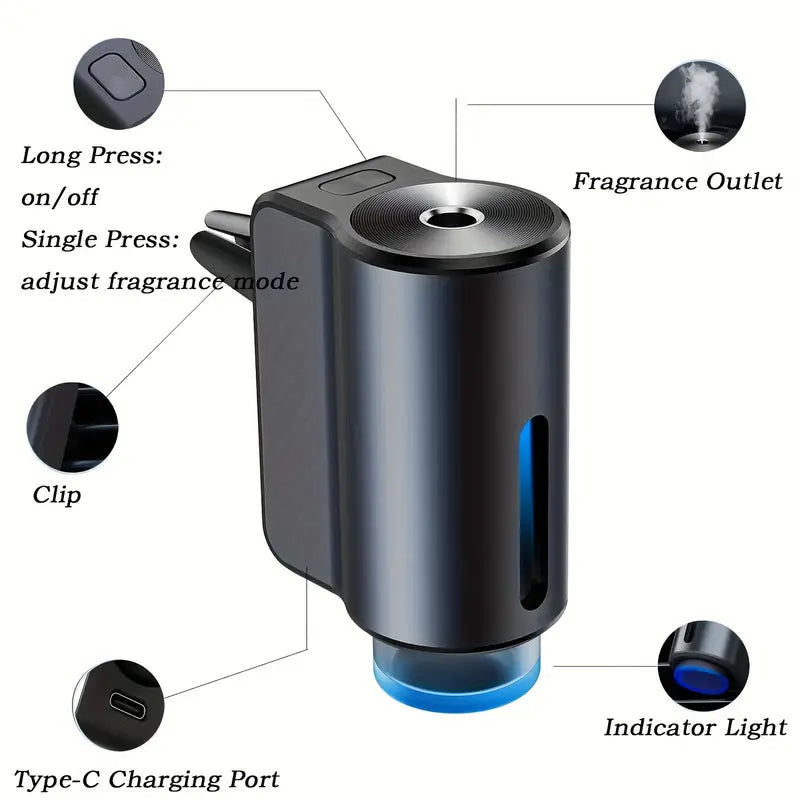 Long Press:
on/off
Single Press:
adjust fragrance mode

Fragrance Outlet

Clip

Indicator Light

Type-C Charging Port