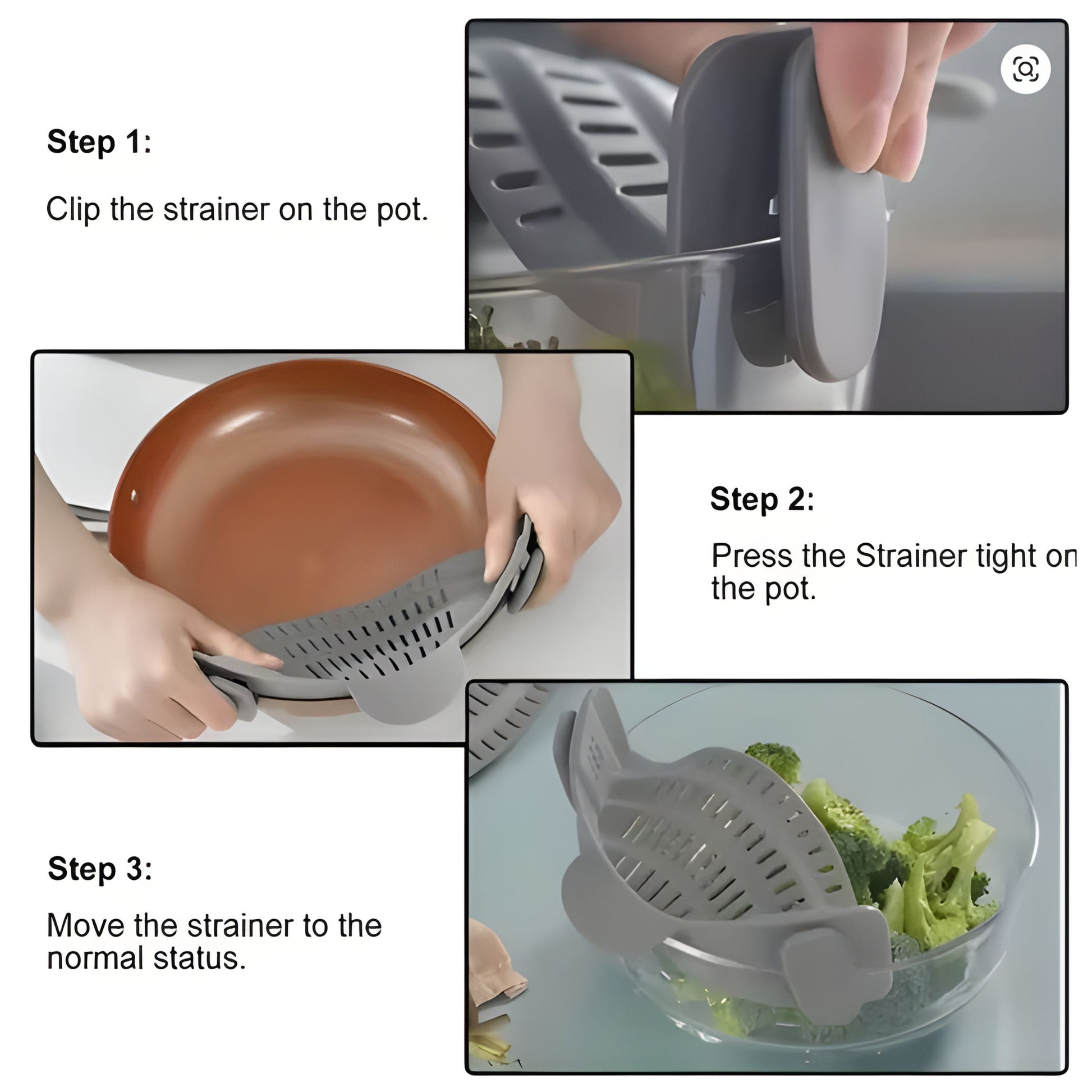 Step 1:

Clip the strainer on the pot.

Step 2:

Press the Strainer tight on the pot.

Step 3:

Move the strainer to the normal status.