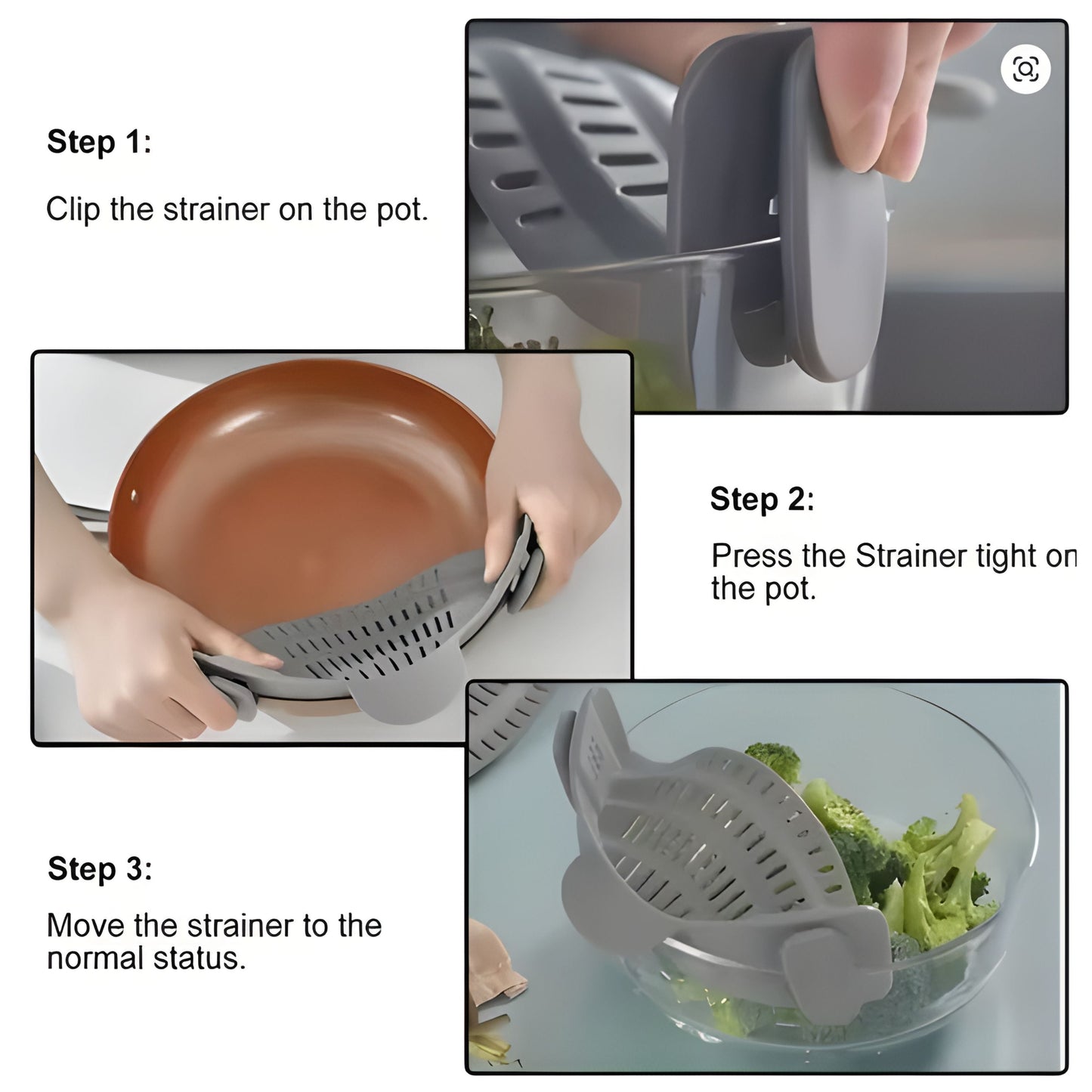 Step 1:

Clip the strainer on the pot.

Step 2:

Press the Strainer tight on the pot.

Step 3:

Move the strainer to the normal status.