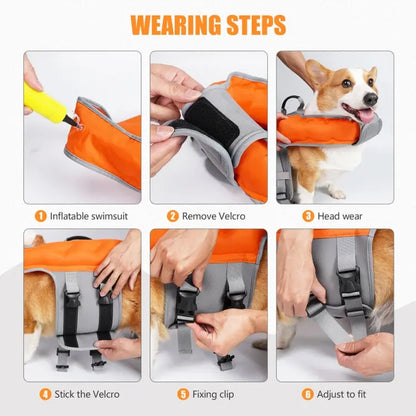 WEARING STEPS

1 Inflatable swimsuit

2 Remove Velcro

3 Head wear

4 Stick the Velcro

5 Fixing clip

6 Adjust to fit