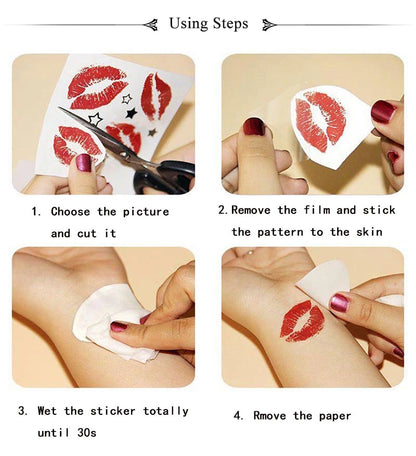 Using Steps

1. Choose the picture and cut it

2. Remove the film and stick the pattern to the skin

3. Wet the sticker totally until 30s

4. Rmove the paper