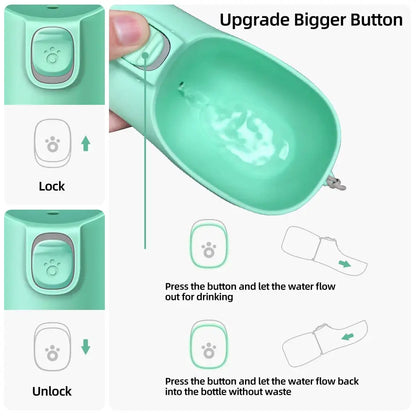 Upgrade Bigger Button

Lock

Unlock

Press the button and let the water flow out for drinking

Press the button and let the water flow back into the bottle without waste