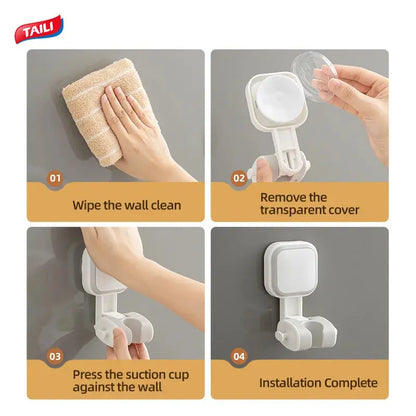 TAILI

01
Wipe the wall clean

02
Remove the transparent cover

03
Press the suction cup against the wall

04
Installation Complete