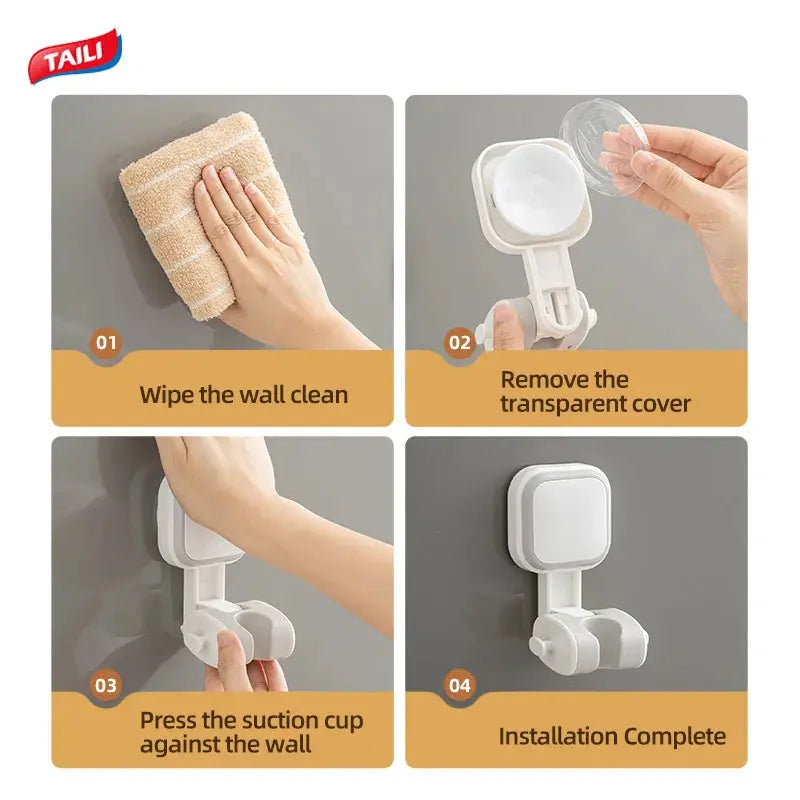 TAILI

01

Wipe the wall clean

02

Remove the transparent cover

03

Press the suction cup against the wall

04

Installation Complete