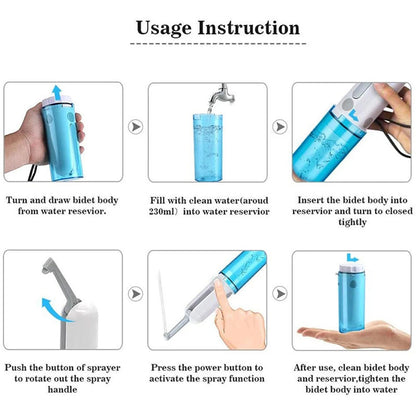 Usage Instruction

Turn and draw bidet body from water resevior.

Fill with clean water(aroud 230ml）into water reservior

Insert the bidet body into reservior and turn to closed tightly

Push the button of sprayer to rotate out the spray handle

Press the power button to activate the spray function

After use, clean bidet body and reservior,tighten the bidet body into water