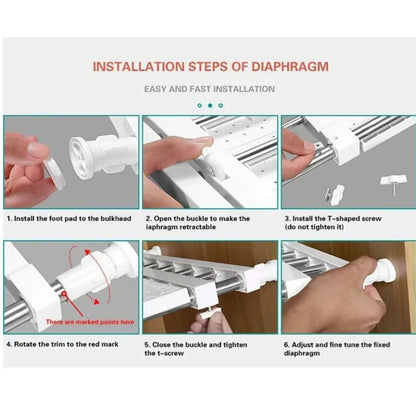 INSTALLATION STEPS OF DIAPHRAGM

EASY AND FAST INSTALLATION

1. Install the foot pad to the bulkhead

2. Open the buckle to make the iaphragm retractable

3. Install the T-shaped screw (do not tighten it)

There are marked points here

4. Rotate the trim to the red mark

5. Close the buckle and tighten the t-screw

6. Adjust and fine tune the fixed diaphragm