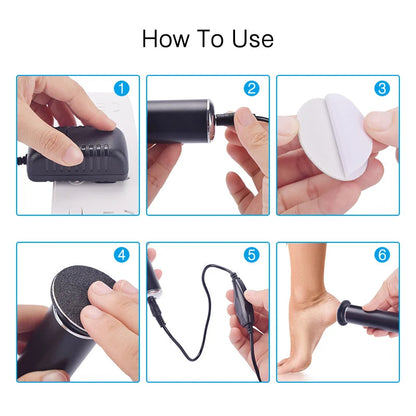 How To Use

1

2

3

4

5

6