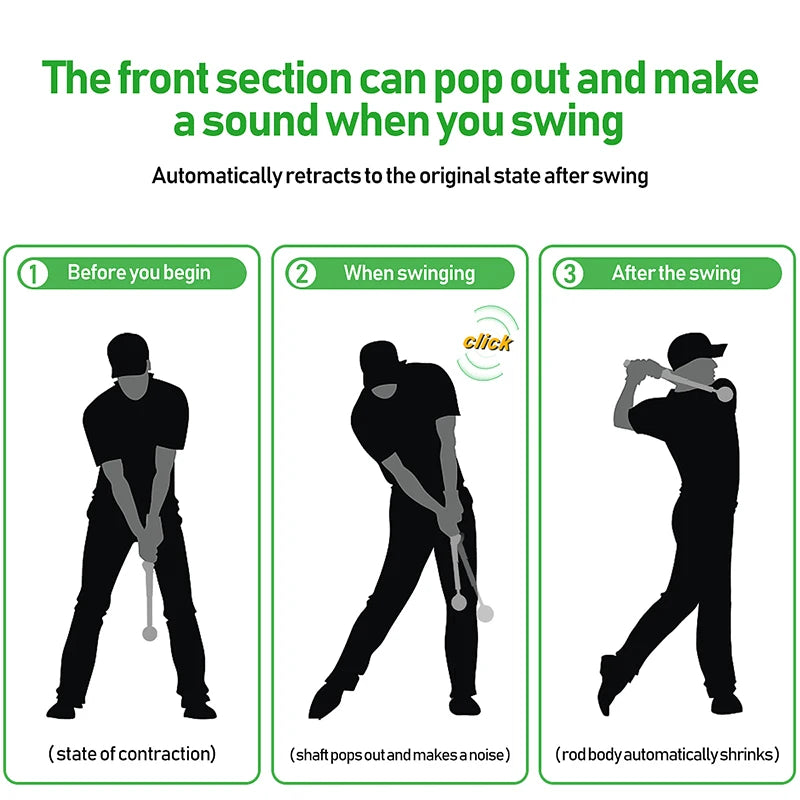 The front section can pop out and make a sound when you swing

Automatically retracts to the original state after swing

1 Before you begin

( state of contraction)

2 When swinging

click

( shaft pops out and makes a noise )

3 After the swing

( rod body automatically shrinks )