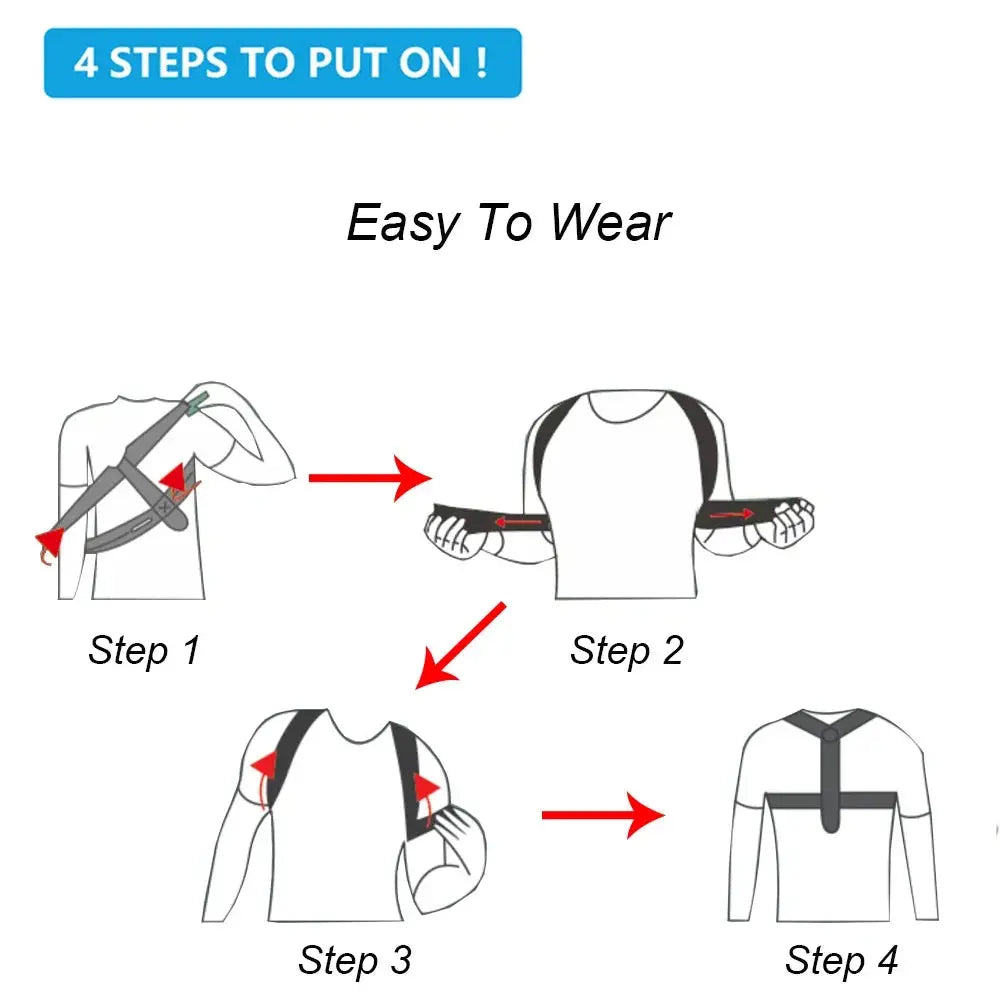 4 STEPS TO PUT ON !

Easy To Wear

Step 1

Step 2

Step 3

Step 4