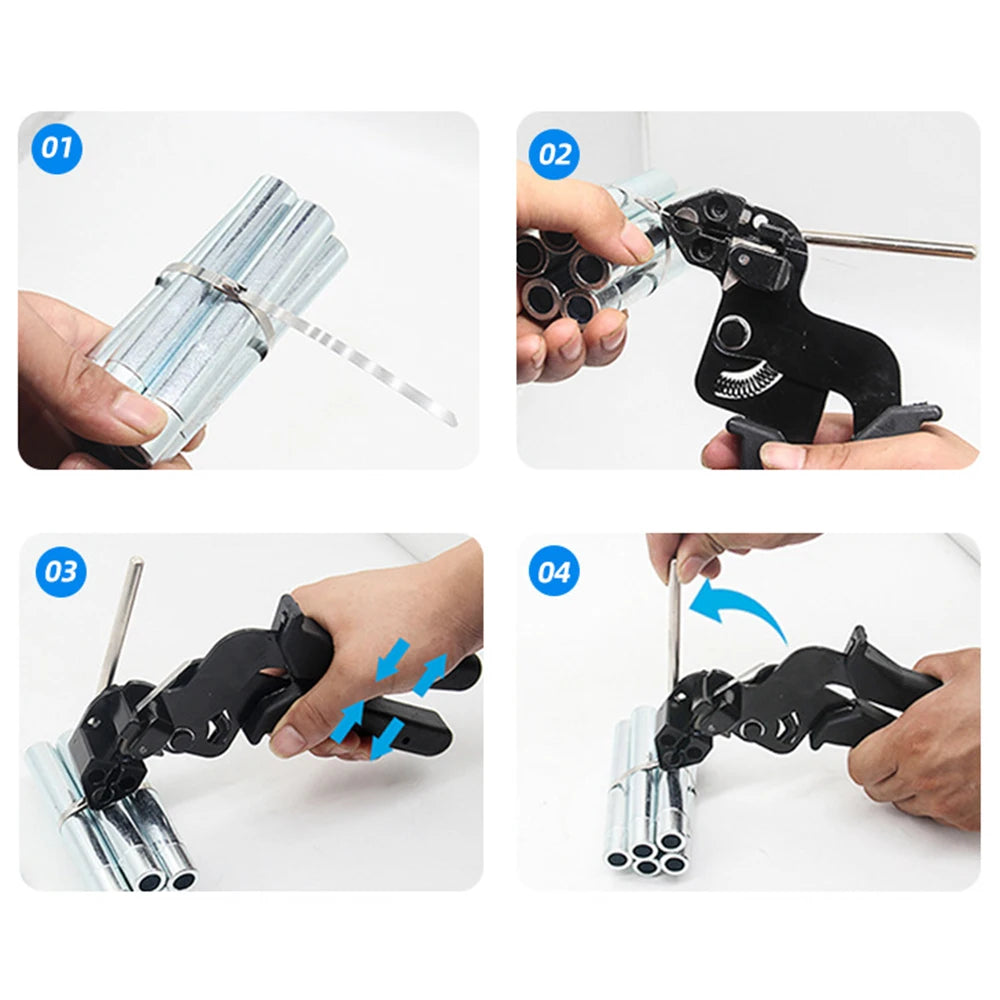 01

02

03

04