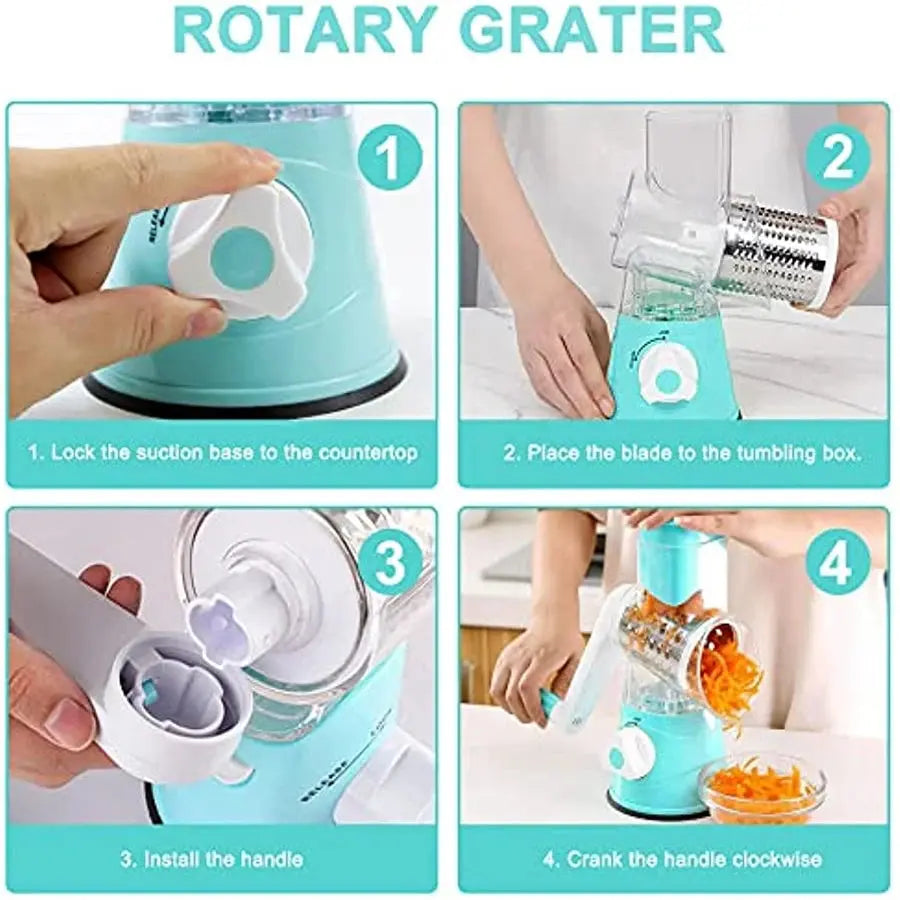 ROTARY GRATER

1

RELEASE

1. Lock the suction base to the countertop

2

2. Place the blade to the tumbling box.

3

RELEASE

3. Install the handle

4

4. Crank the handle clockwise