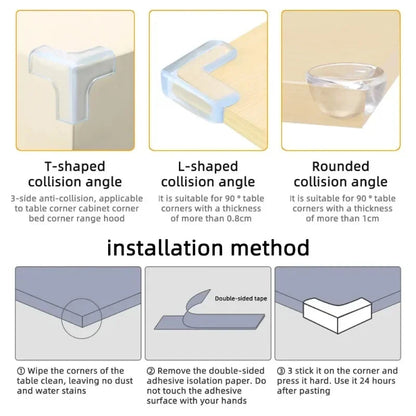 T-shaped collision angle

3-side anti-collision, applicable to table corner cabinet corner bed corner range hood

L-shaped collision angle

It is suitable for 90 ° table corners with a thickness of more than 0.8cm

Rounded collision angle

It is suitable for 90 ° table corners with a thickness of more than 1cm

installation method

Double-sided tape

① Wipe the corners of the table clean, leaving no dust and water stains

② Remove the double-sided adhesive isolation paper. Do not touch the adhesive surface with your hands

③ 3 stick it on the corner and press it hard. Use it 24 hours after pasting