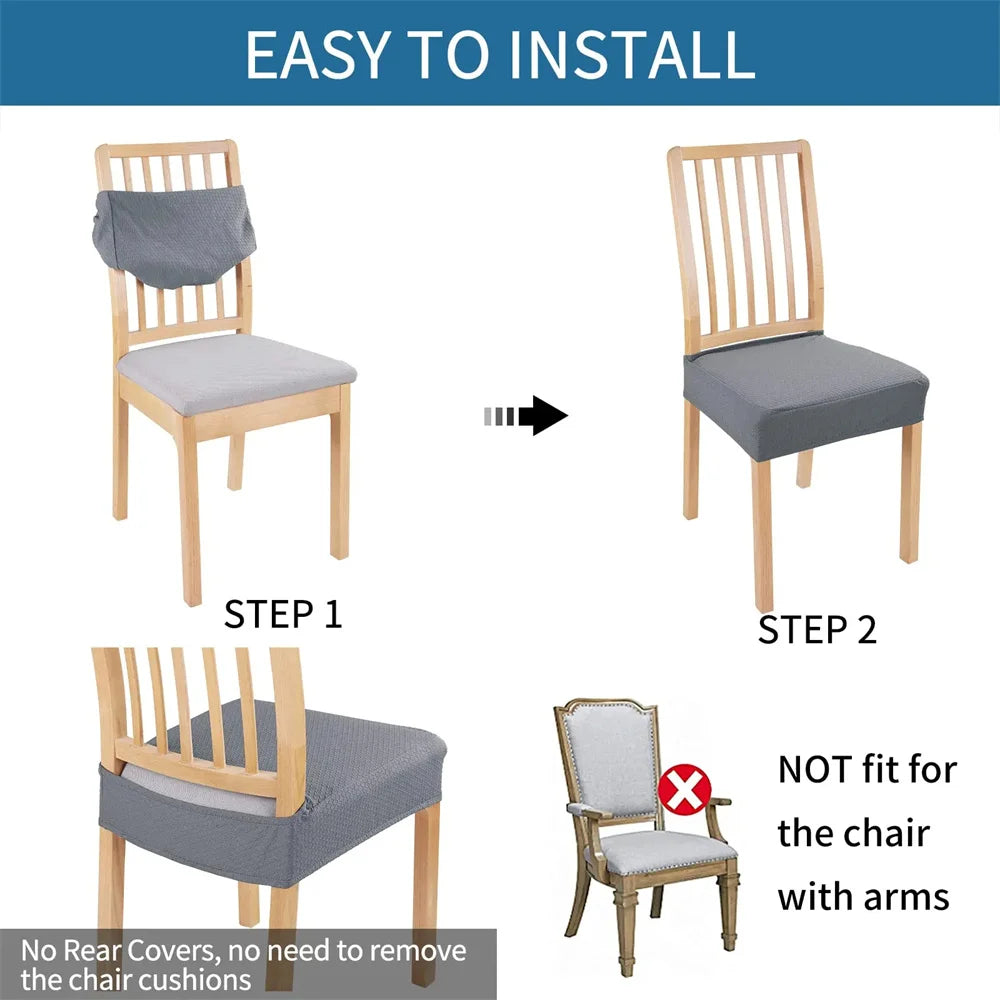 EASY TO INSTALL

STEP 1

STEP 2

No Rear Covers, no need to remove the chair cushions

NOT fit for the chair with arms