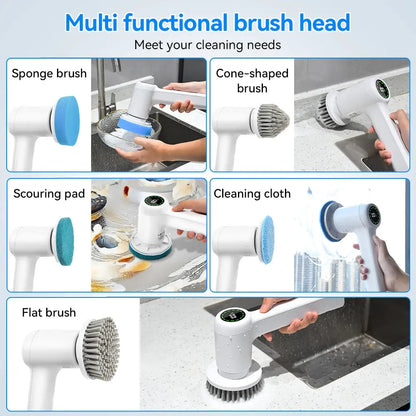 Multi functional brush head

Meet your cleaning needs

Sponge brush

Cone-shaped brush

Scouring pad

Cleaning cloth

Flat brush