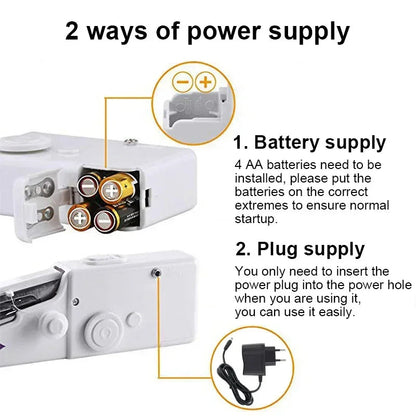 2 ways of power supply

− +

1. Battery supply

4 AA batteries need to be installed, please put the batteries on the correct extremes to ensure normal startup.

2. Plug supply

You only need to insert the power plug into the power hole when you are using it, you can use it easily.