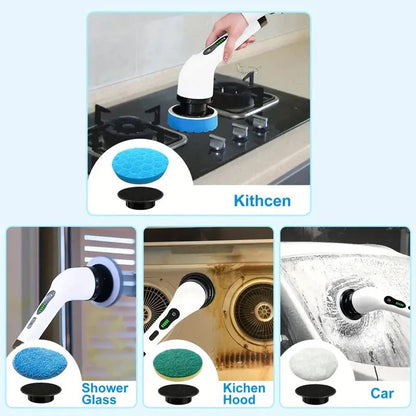 Kithcen

Shower Glass

Kichen Hood

Car