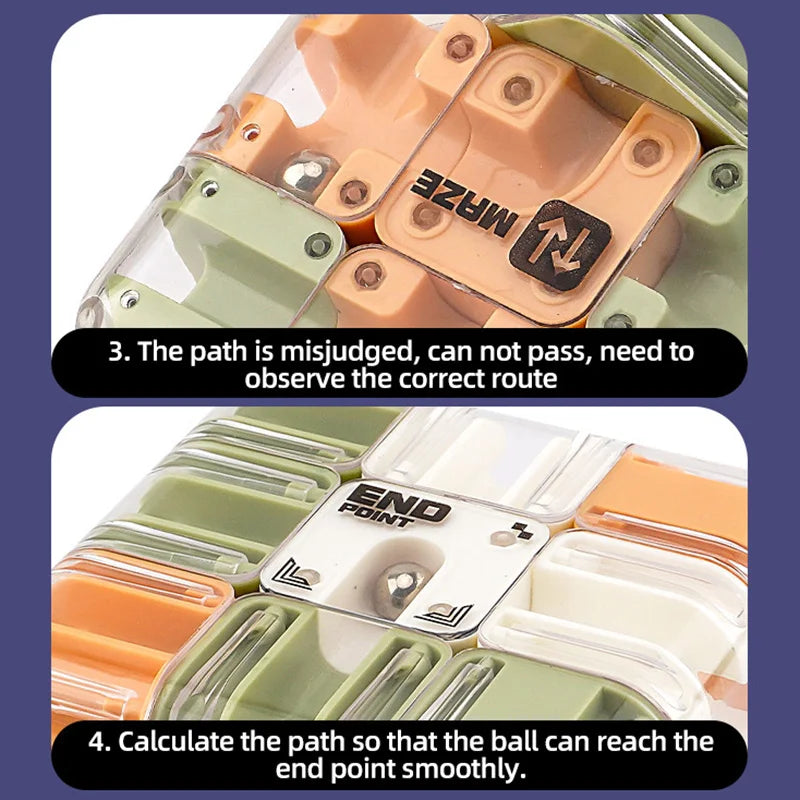 MAZE

3. The path is misjudged, can not pass, need to observe the correct route

END POINT

4. Calculate the path so that the ball can reach the end point smoothly.