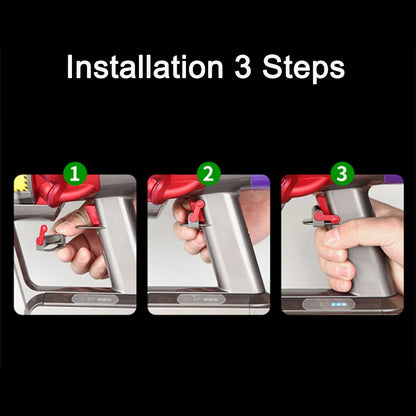 Installation 3 Steps

1

2

3