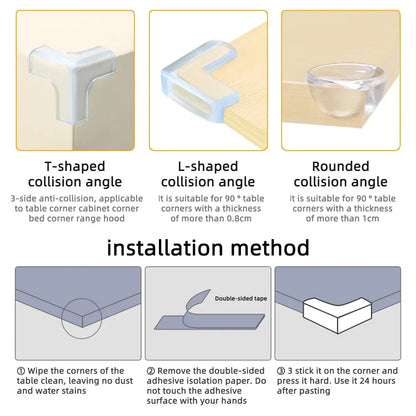 T-shaped collision angle

3-side anti-collision, applicable to table corner cabinet corner bed corner range hood

L-shaped collision angle

It is suitable for 90 ° table corners with a thickness of more than 0.8cm

Rounded collision angle

It is suitable for 90 ° table corners with a thickness of more than 1cm

installation method

Double-sided tape

① Wipe the corners of the table clean, leaving no dust and water stains

② Remove the double-sided adhesive isolation paper. Do not touch the adhesive surface with your hands

③ 3 stick it on the corner and press it hard. Use it 24 hours after pasting