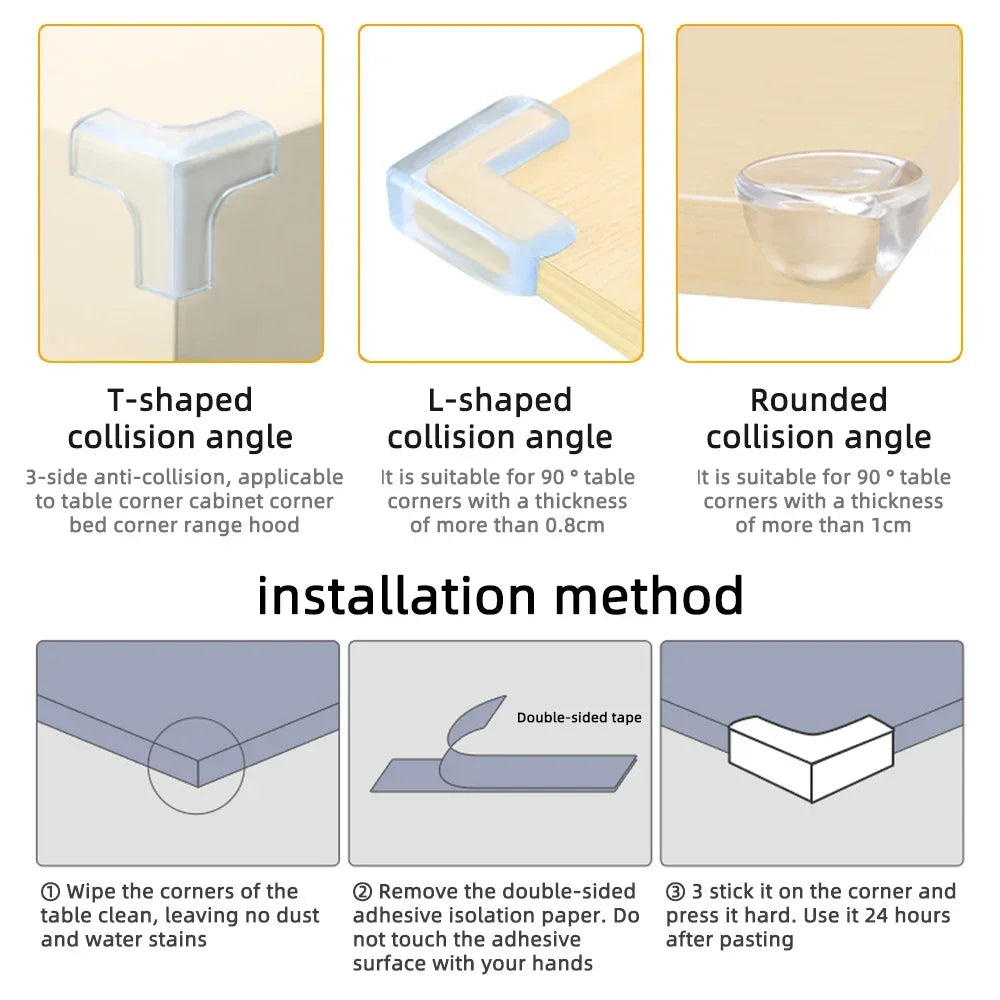 T-shaped collision angle

3-side anti-collision, applicable to table corner cabinet corner bed corner range hood

L-shaped collision angle

It is suitable for 90 ° table corners with a thickness of more than 0.8cm

Rounded collision angle

It is suitable for 90 ° table corners with a thickness of more than 1cm

installation method

Double-sided tape

① Wipe the corners of the table clean, leaving no dust and water stains

② Remove the double-sided adhesive isolation paper. Do not touch the adhesive surface with your hands

③ 3 stick it on the corner and press it hard. Use it 24 hours after pasting