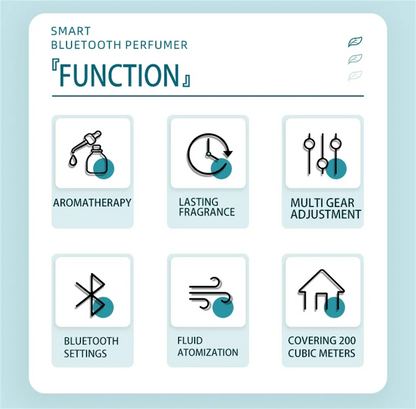 SMART
BLUETOOTH PERFUMER

『FUNCTION』

AROMATHERAPY

LASTING FRAGRANCE

MULTI GEAR ADJUSTMENT

BLUETOOTH SETTINGS

FLUID ATOMIZATION

COVERING 200 CUBIC METERS