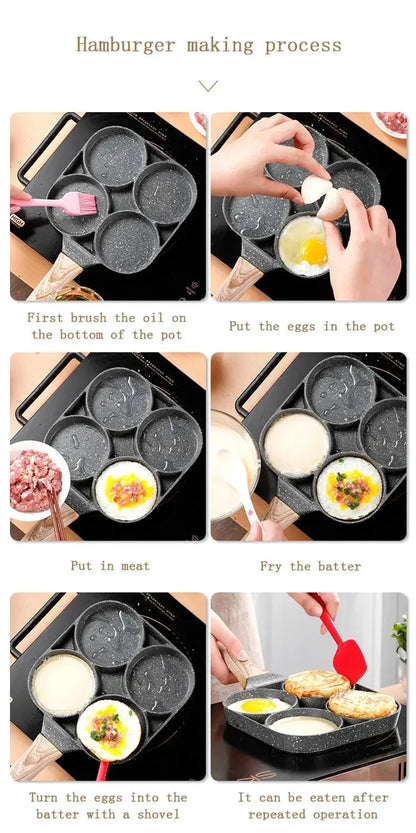 Hamburger making process

First brush the oil on the bottom of the pot

Put the eggs in the pot

Put in meat

Fry the batter

Turn the eggs into the batter with a shovel

It can be eaten after repeated operation