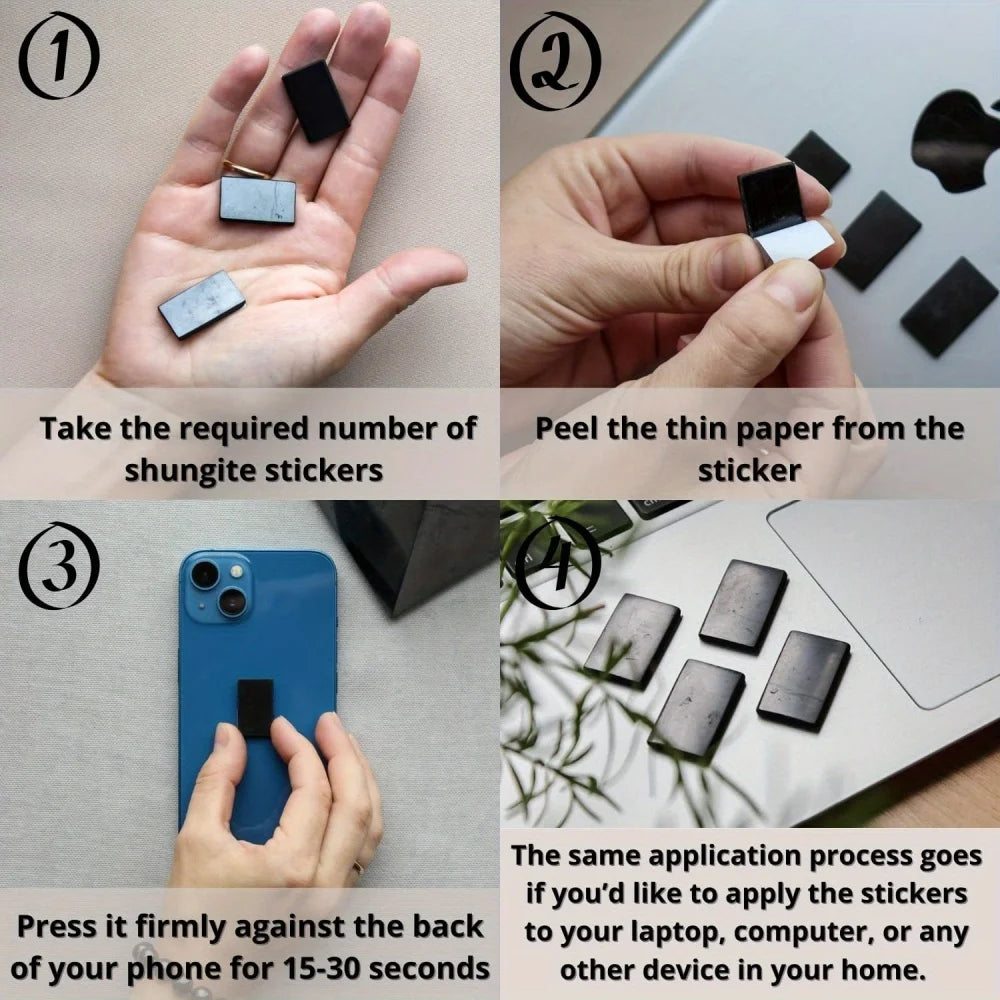 ①

Take the required number of shungite stickers

②

Peel the thin paper from the sticker

③

Press it firmly against the back of your phone for 15-30 seconds

④

The same application process goes if you'd like to apply the stickers to your laptop, computer, or any other device in your home.