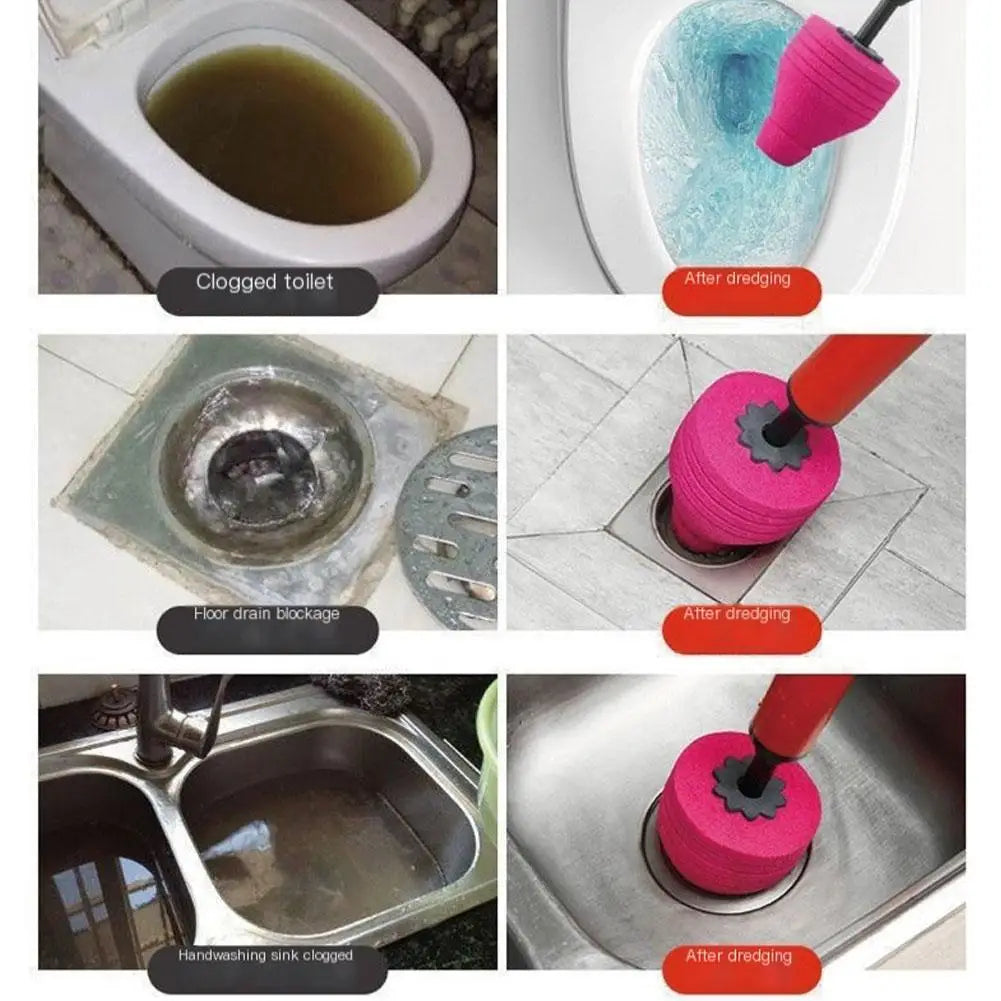 Clogged toilet

After dredging

Floor drain blockage

After dredging

Handwashing sink clogged

After dredging