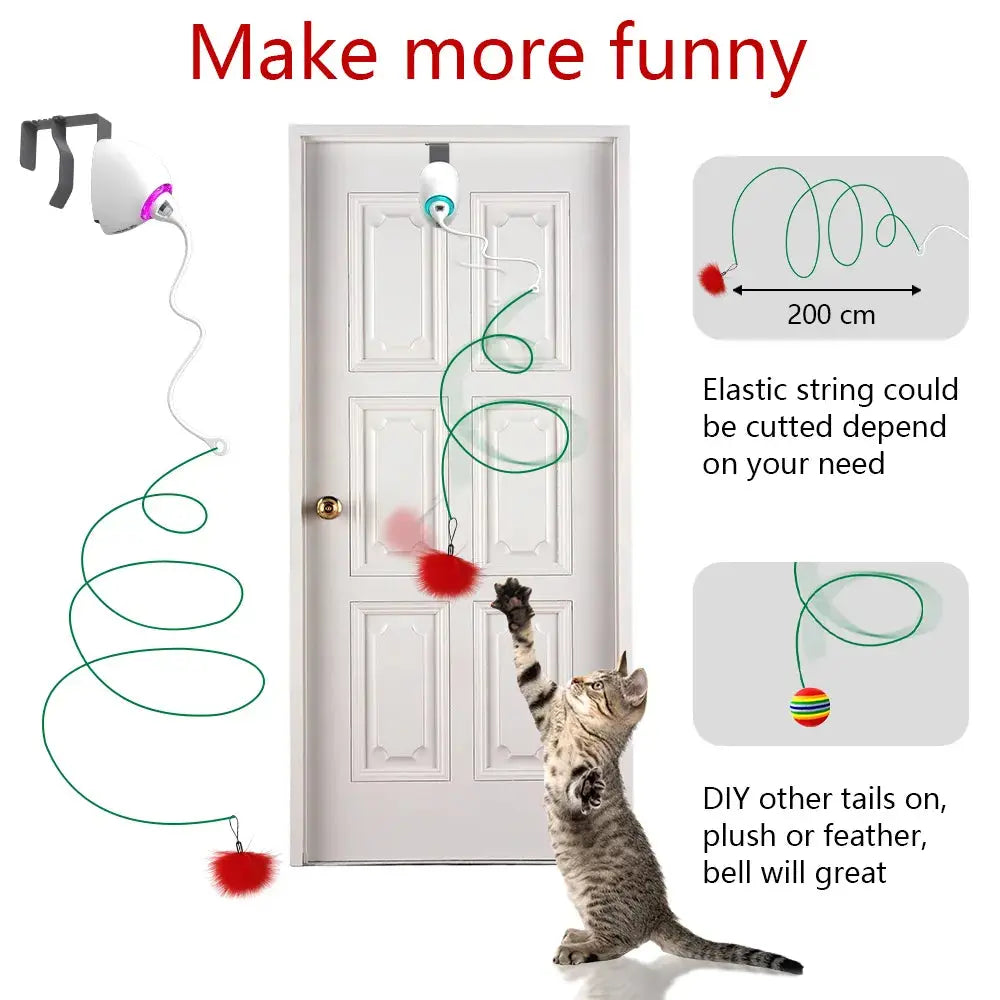 Make more funny

200 cm

Elastic string could be cutted depend on your need

DIY other tails on, plush or feather, bell will great