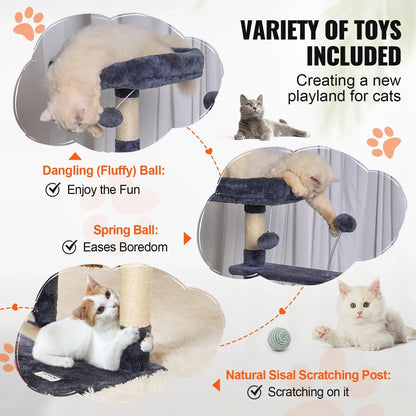 VARIETY OF TOYS INCLUDED

Creating a new playland for cats

Dangling (Fluffy) Ball:
Enjoy the Fun

Spring Ball:
Eases Boredom

Natural Sisal Scratching Post:
Scratching on it